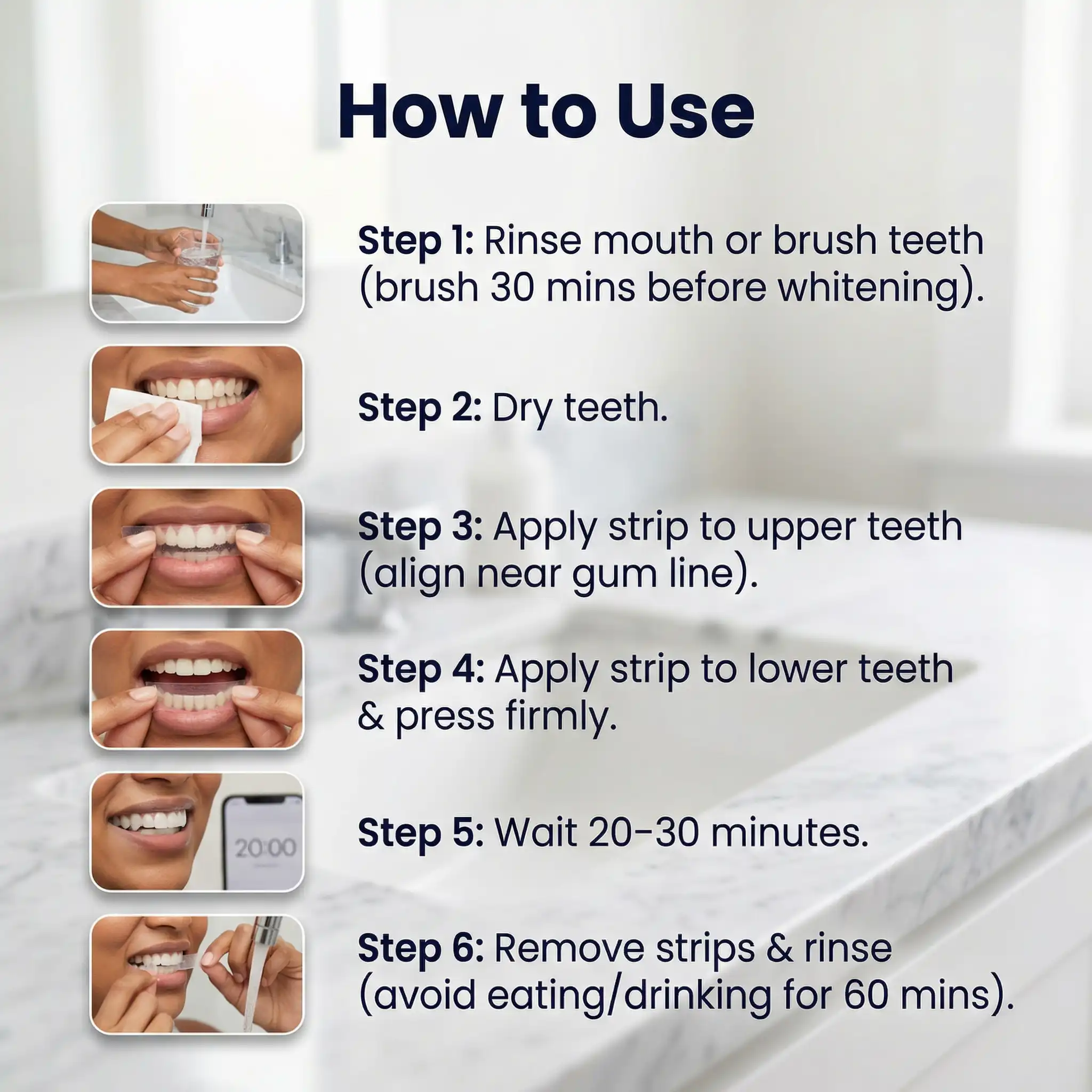 How to Use

Step 1: Rinse mouth or brush teeth (brush 30 mins before whitening).

Step 2: Dry teeth.

Step 3: Apply strip to upper teeth (align near gum line).

Step 4: Apply strip to lower teeth & press firmly.

20:00

Step 5: Wait 20–30 minutes.

Step 6: Remove strips & rinse (avoid eating/drinking for 60 mins).